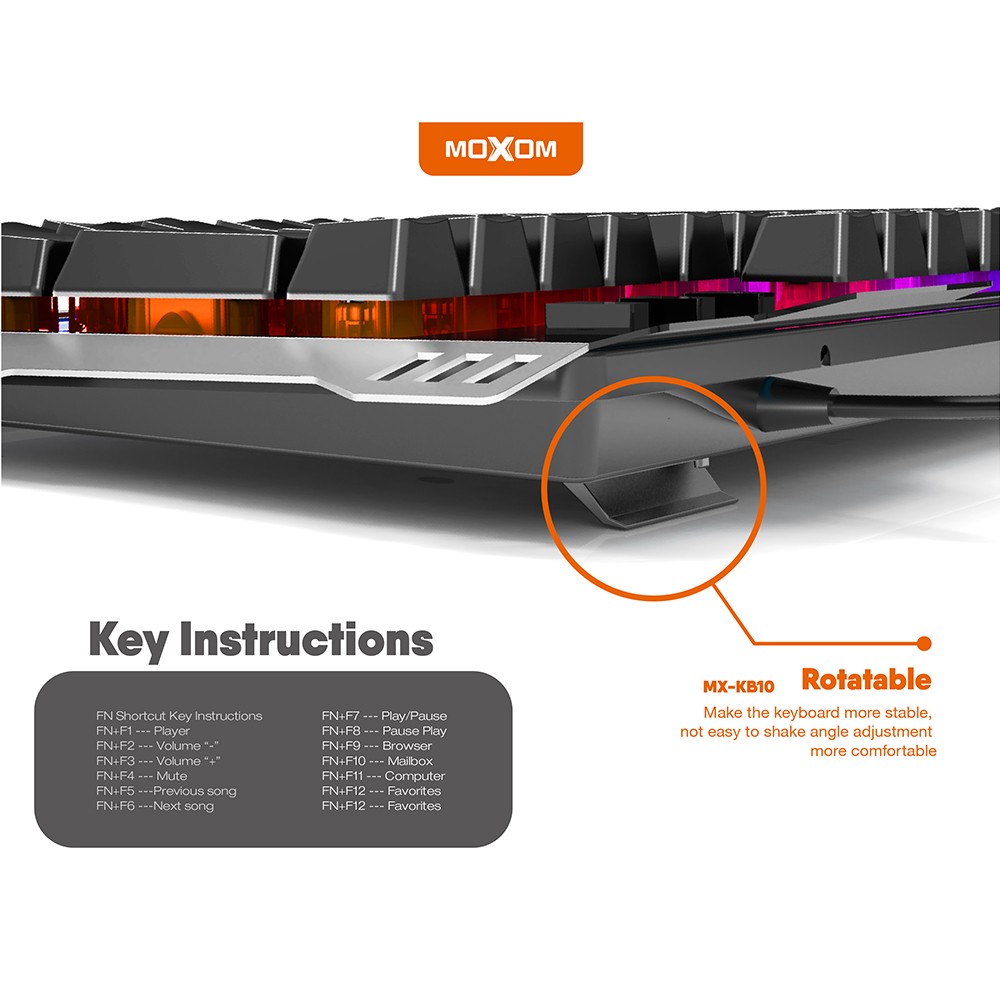 MOXOM

Key Instructions

FN Shortcut Key Instructions
FN+F1 --- Player
FN+F2 --- Volume "-"
FN+F3 --- Volume "+"
FN+F4 --- Mute
FN+F5 ---Previous song
FN+F6 ---Next song

FN+F7 --- Play/Pause
FN+F8 --- Pause Play
FN+F9 --- Browser
FN+F10 --- Mailbox
FN+F11 --- Computer
FN+F12 --- Favorites
FN+F12 --- Favorites

MX-KB10 Rotatable

Make the keyboard more stable, not easy to shake angle adjustment more comfortable