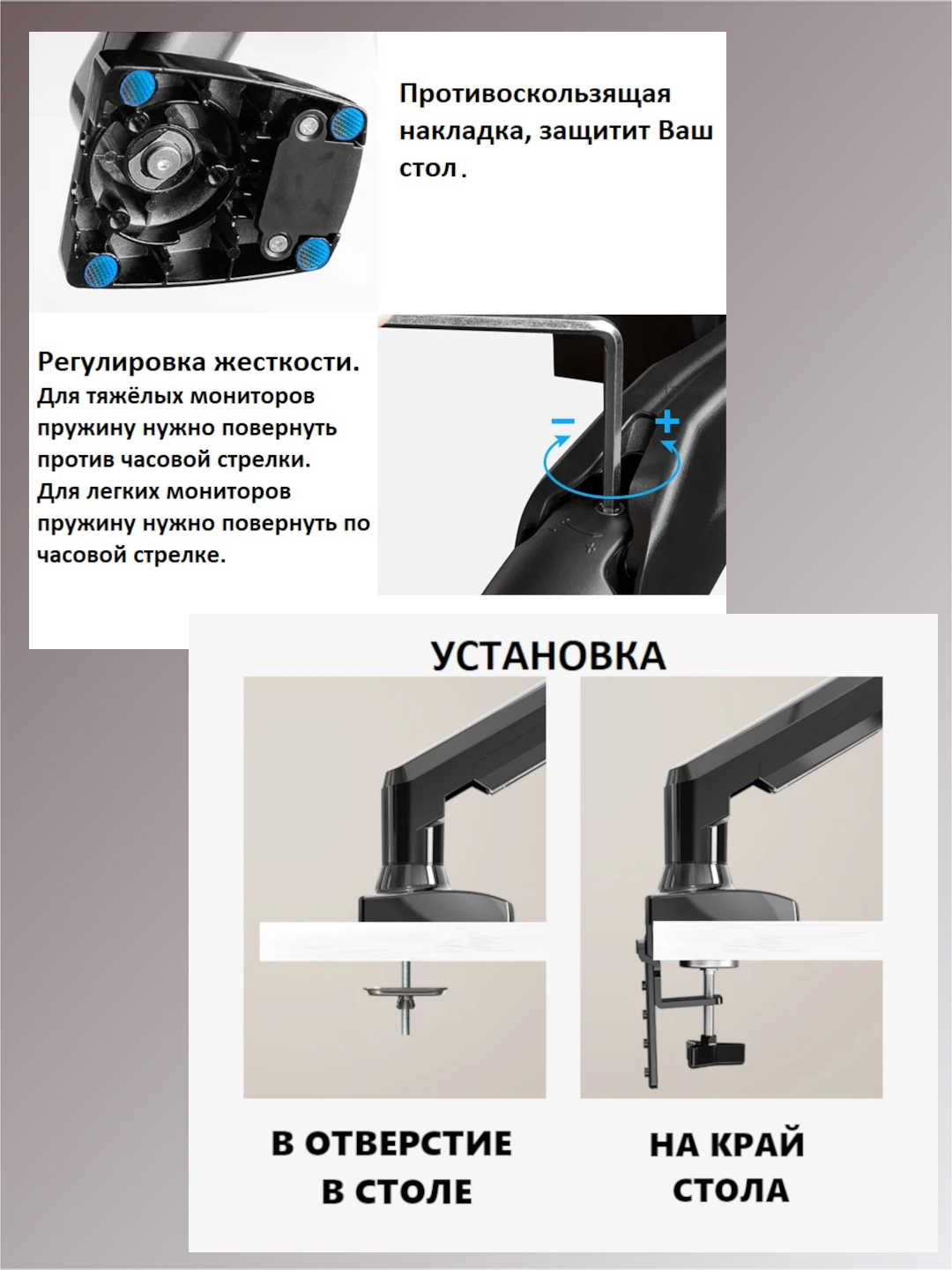 Противоскользящая накладка, защитит Ваш стол.

Регулировка жесткости.
Для тяжёлых мониторов пружину нужно повернуть против часовой стрелки.
Для легких мониторов пружину нужно повернуть по часовой стрелке.

−
+

УСТАНОВКА

В ОТВЕРСТИЕ В СТОЛЕ

НА КРАЙ СТОЛА